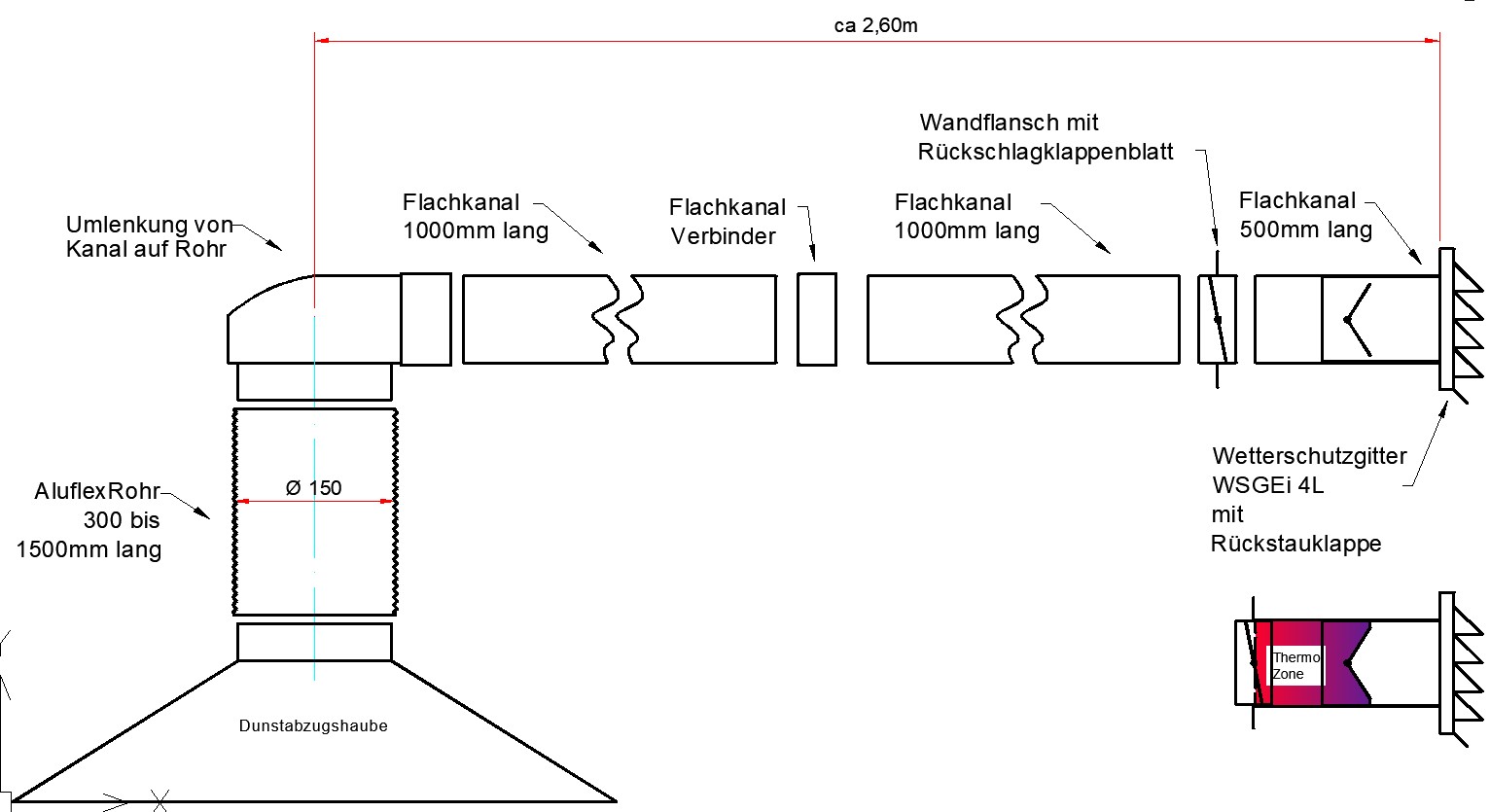 ca 2,60m

Wandflansch mit
Rückschlagklappenblatt

Umlenkung von
Kanal auf Rohr

Flachkanal
1000mm lang

Flachkanal
Verbinder

Flachkanal
1000mm lang

Flachkanal
500mm lang

AluflexRohr
300 bis
1500mm lang

Ø 150

Wetterschutzgitter
WSGEi 4L
mit
Rückstauklappe

Thermo
Zone

Dunstabzugshaube